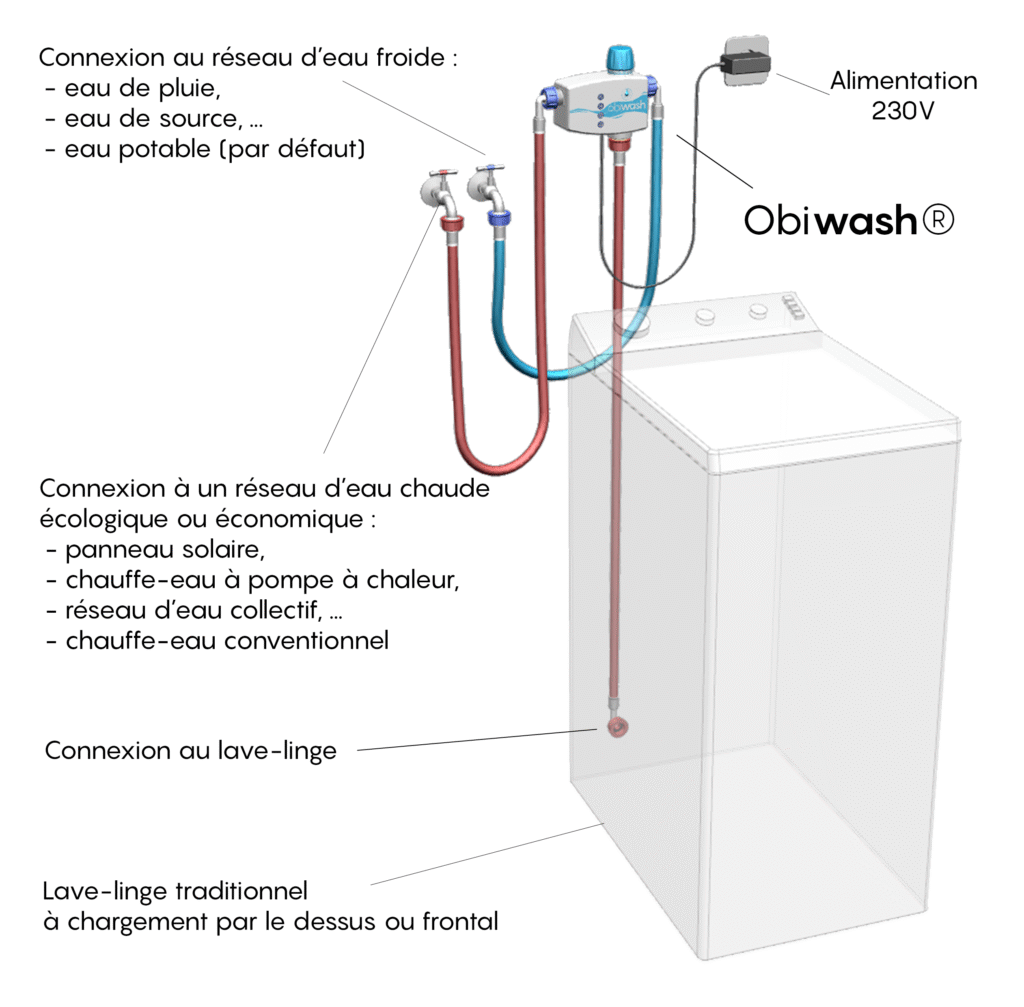 Connexion au réseau d'eau froide :
- eau de pluie,
- eau de source, ...
- eau potable (par défaut)

obiwash

Alimentation 230V

Obiwash®

Connexion à un réseau d'eau chaude écologique ou économique :
- panneau solaire,
- chauffe-eau à pompe à chaleur,
- réseau d'eau collectif, ...
- chauffe-eau conventionnel

Connexion au lave-linge

Lave-linge traditionnel à chargement par le dessus ou frontal